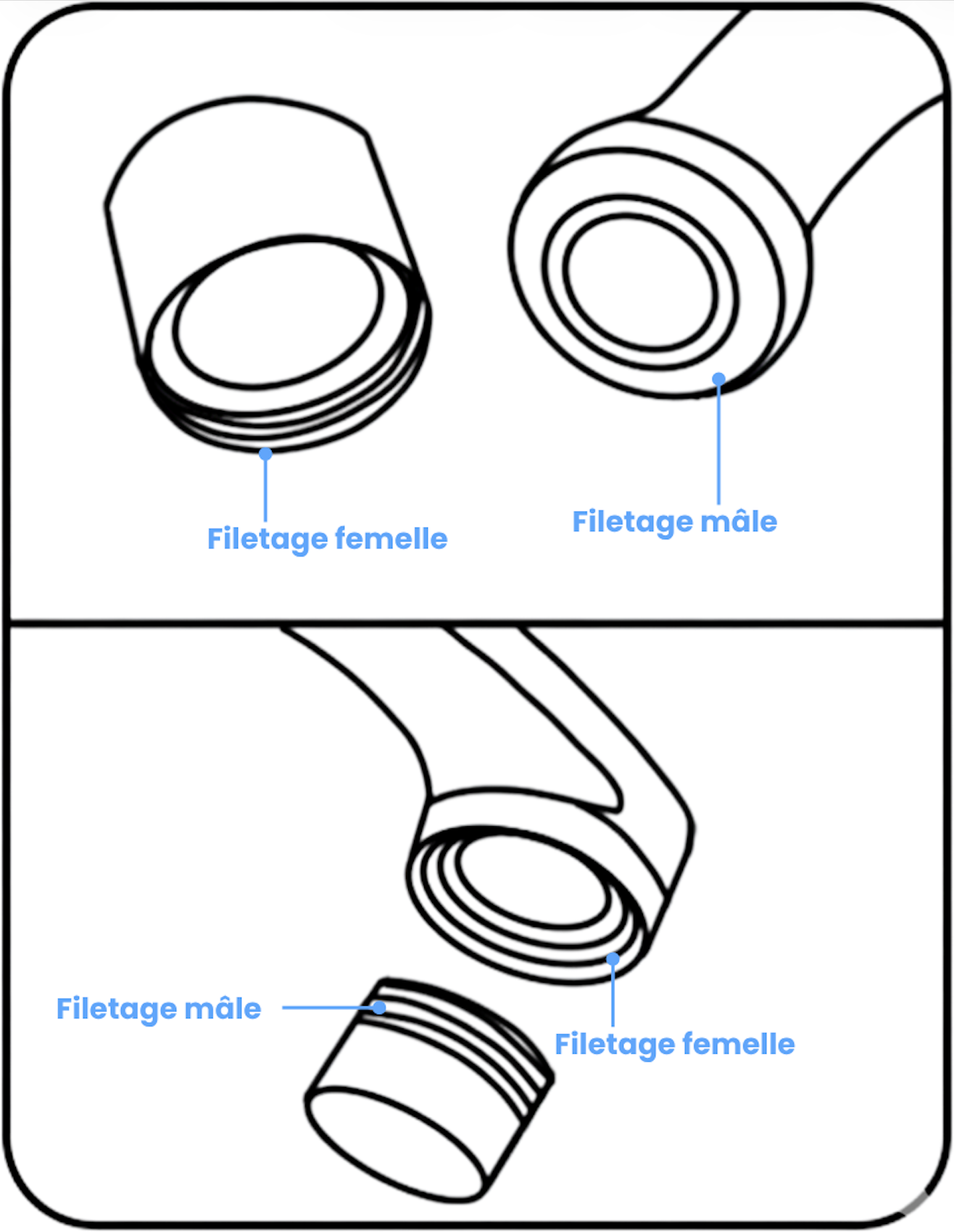 Filetage femelle

Filetage mâle

Filetage mâle

Filetage femelle